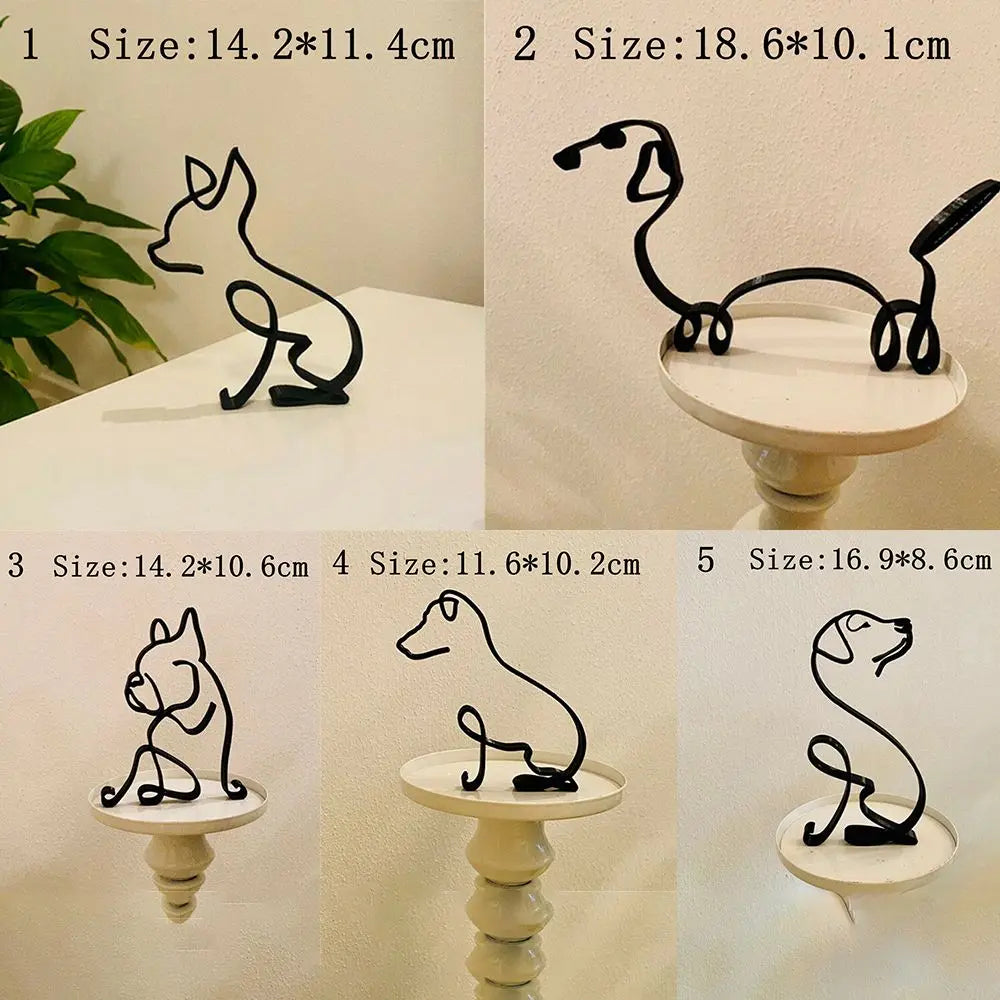 1 Size:14.2*11.4cm

2 Size:18.6*10.1cm

3 Size:14.2*10.6cm

4 Size:11.6*10.2cm

5 Size:16.9*8.6cm